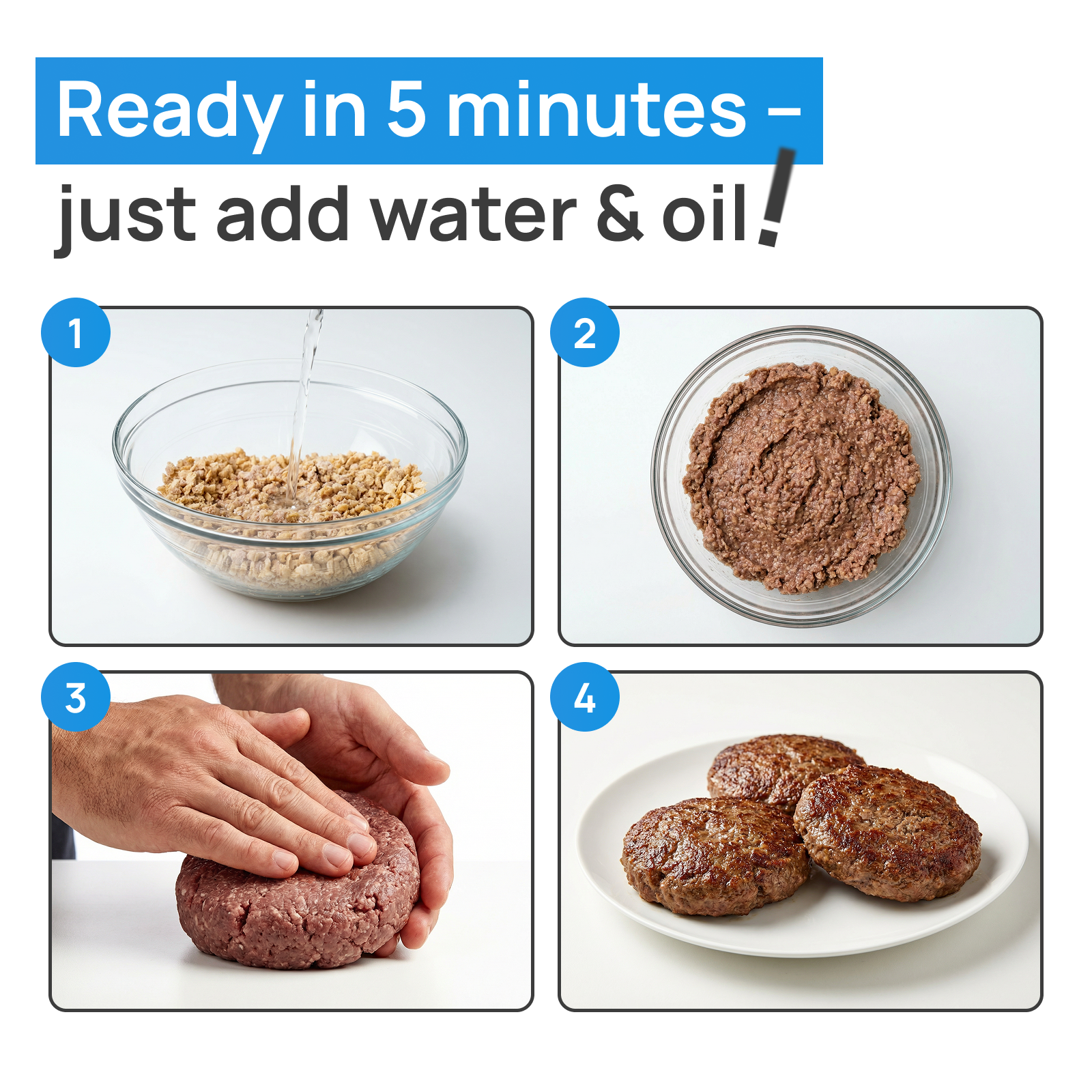 Ready in 5 minutes –
just add water & oil!

1

2

3

4