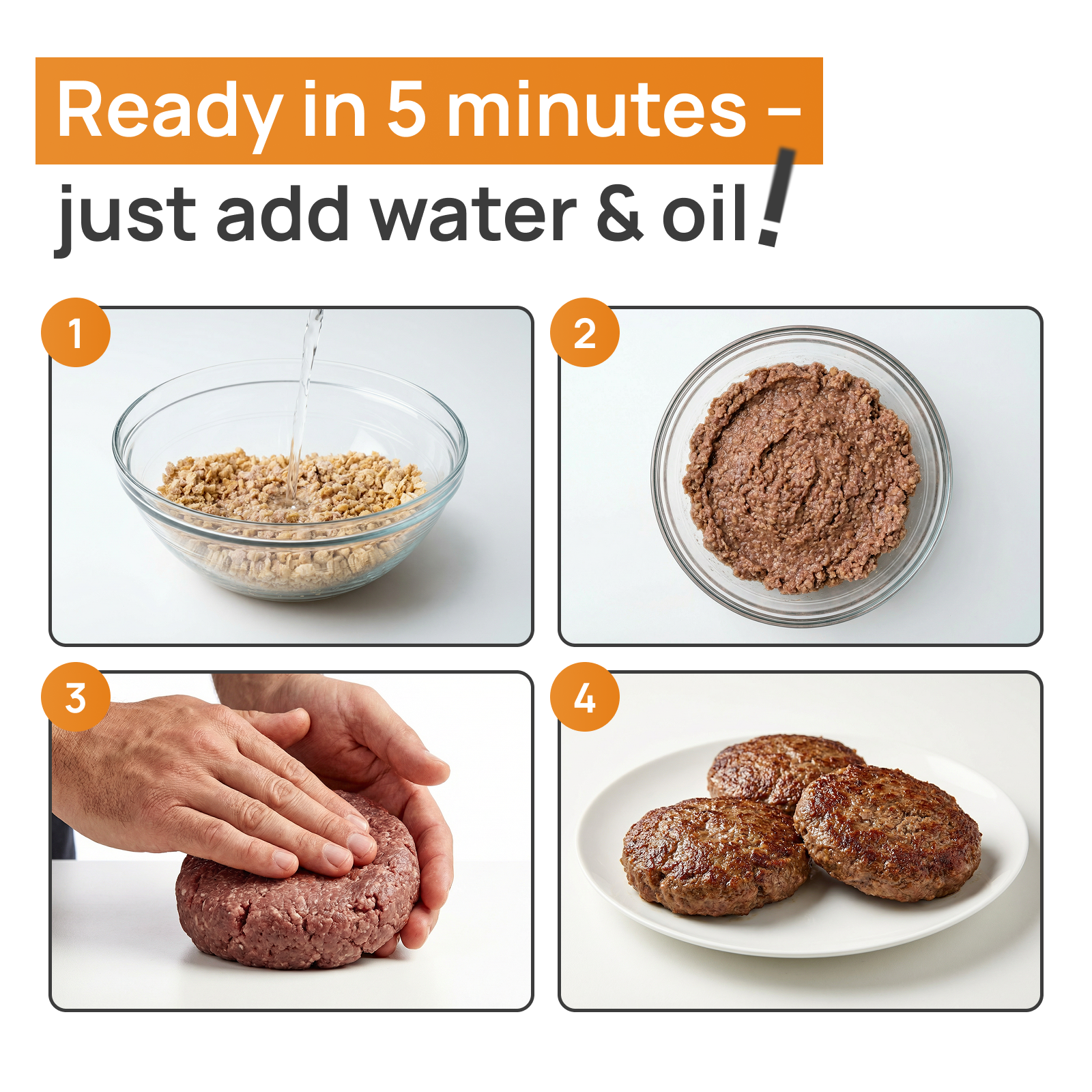 Ready in 5 minutes –
just add water & oil!

1

2

3

4