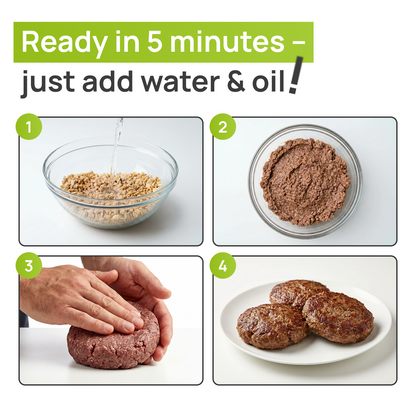 Ready in 5 minutes –
just add water & oil!

1

2

3

4