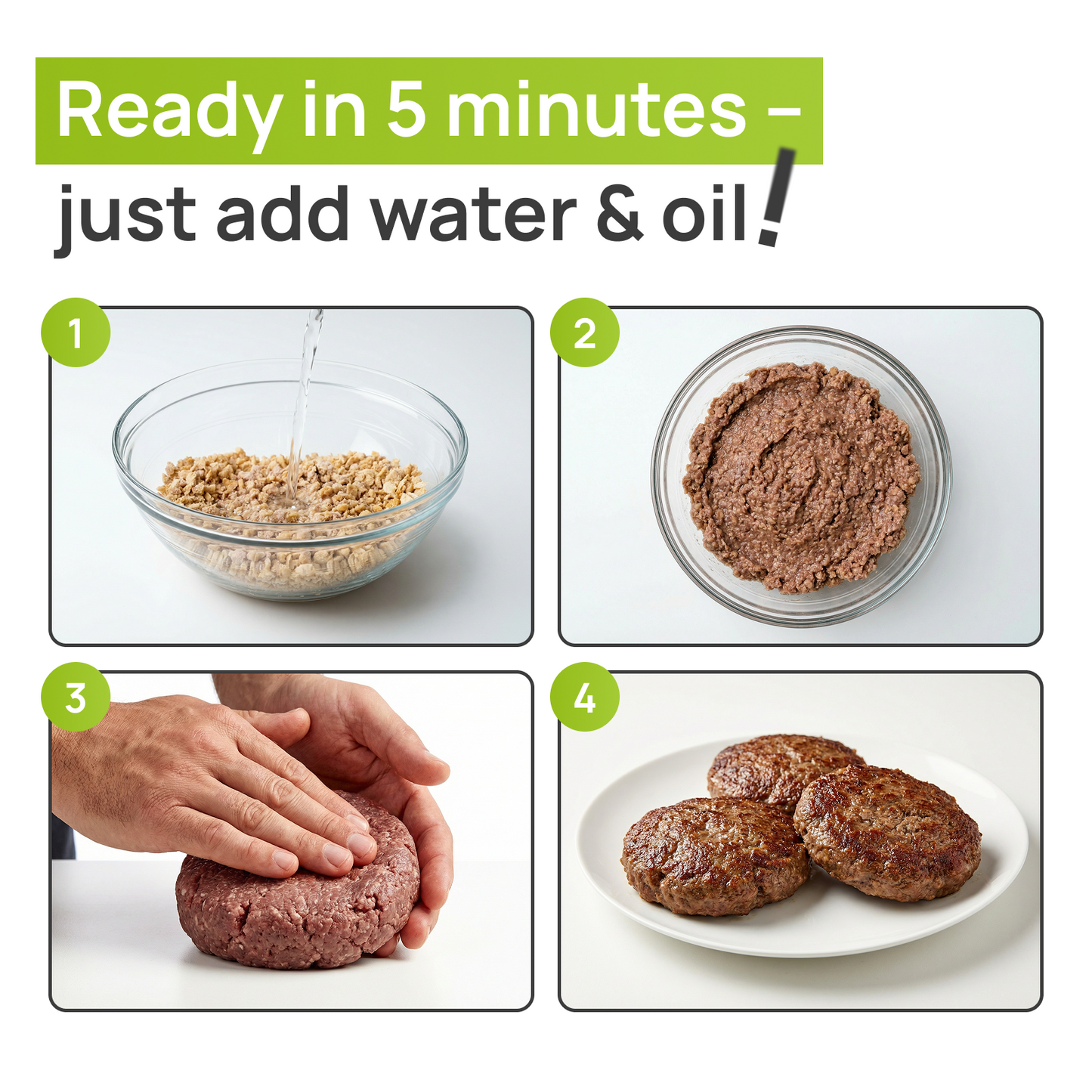 Ready in 5 minutes –
just add water & oil!

1

2

3

4