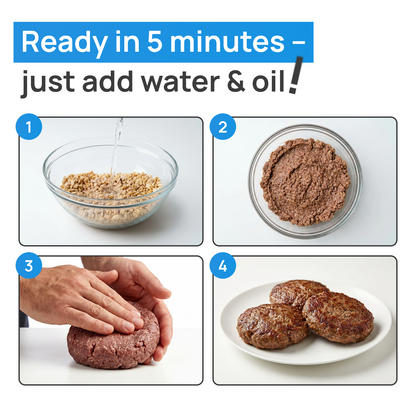 Ready in 5 minutes –
just add water & oil!

1

2

3

4