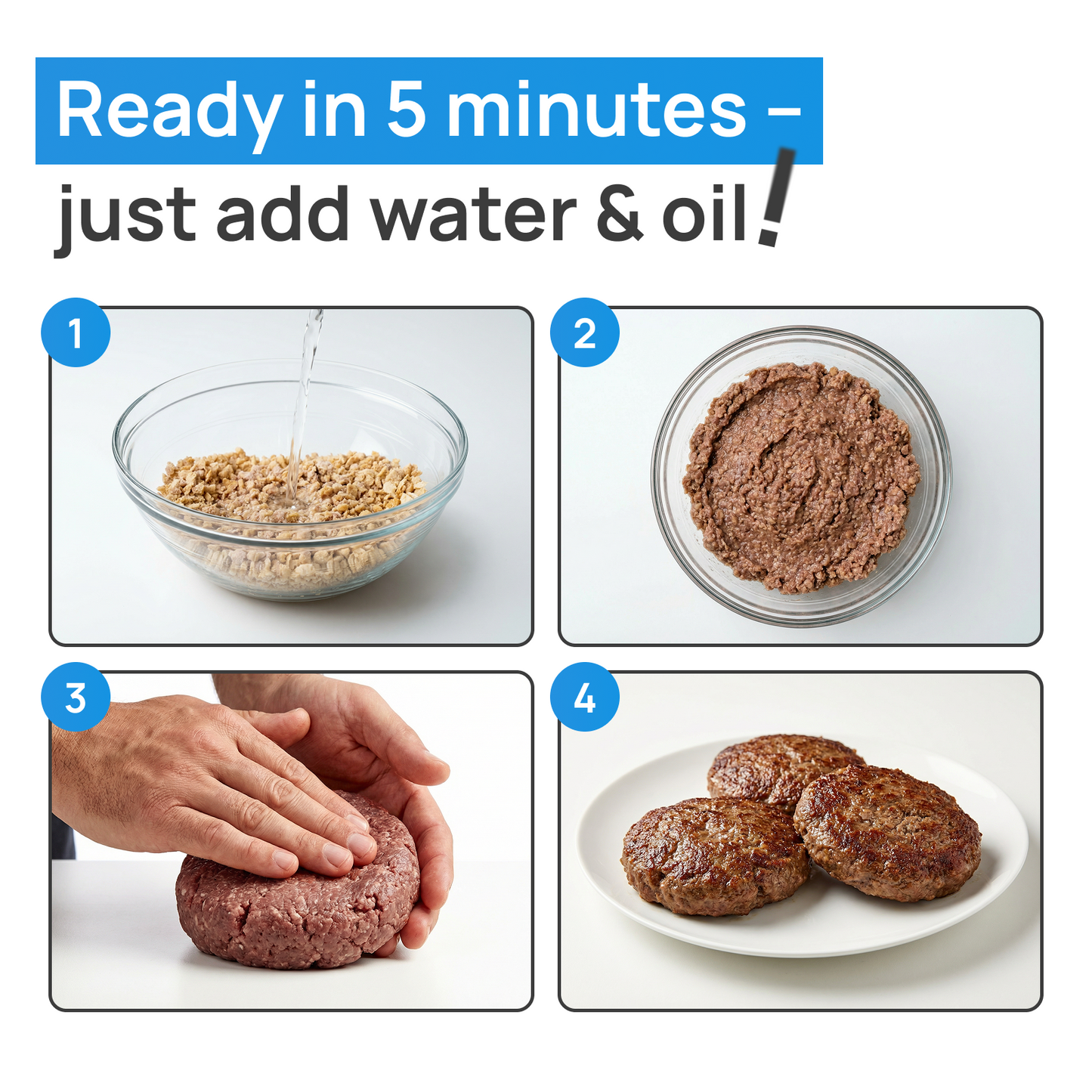 Ready in 5 minutes –
just add water & oil!

1

2

3

4