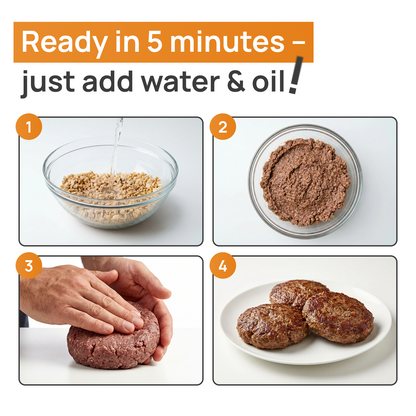 Ready in 5 minutes –
just add water & oil!

1

2

3

4