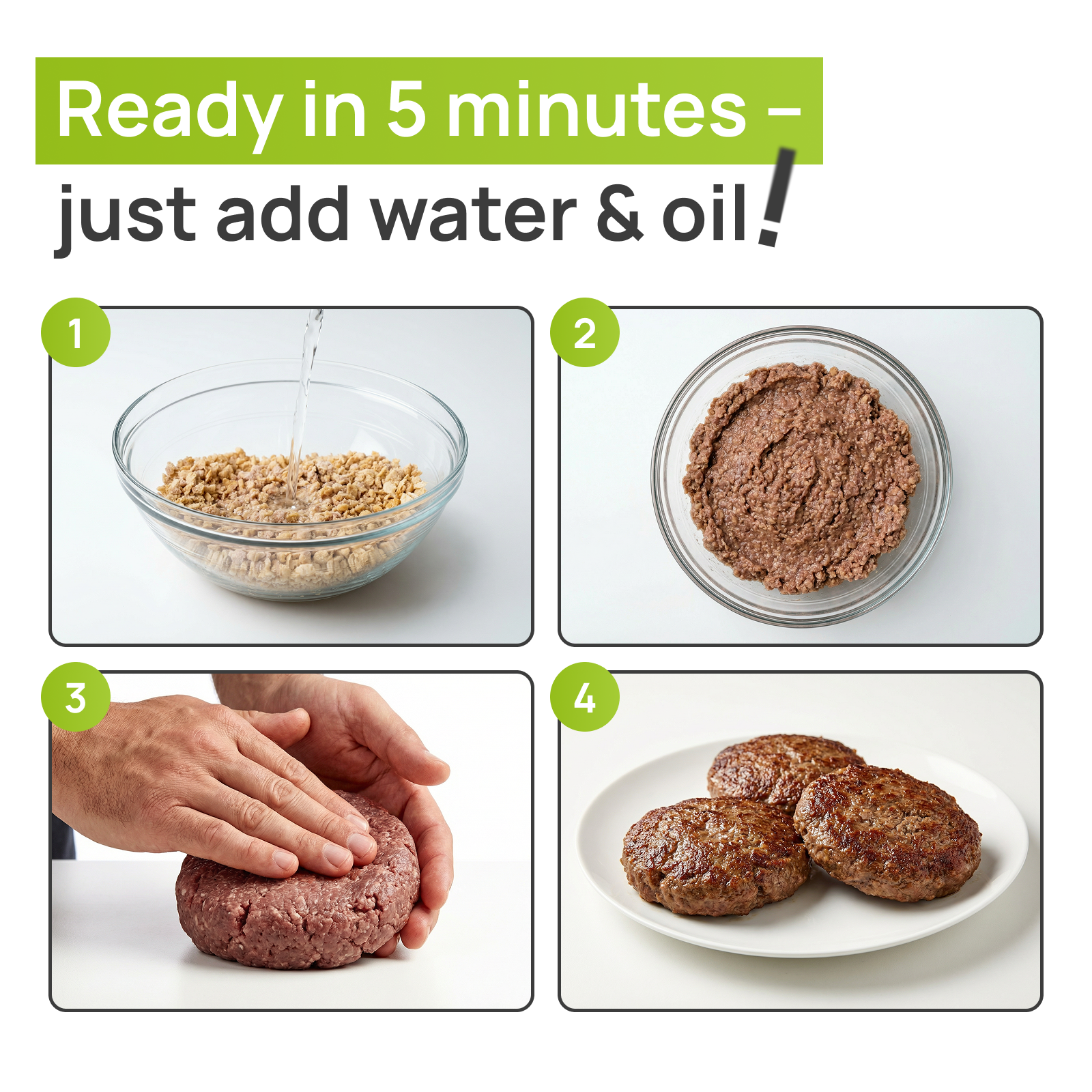 Ready in 5 minutes –
just add water & oil!

1

2

3

4